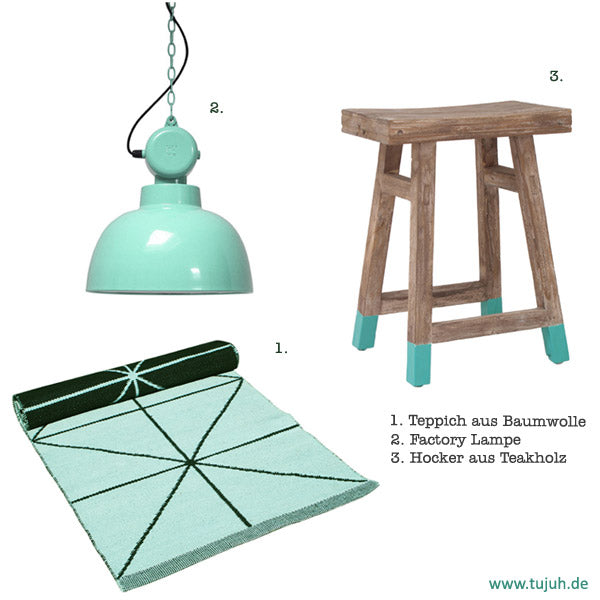 2.

3.

1.

1. Teppich aus Baumwolle
2. Factory Lampe
3. Hocker aus Teakholz

www.tujuh.de